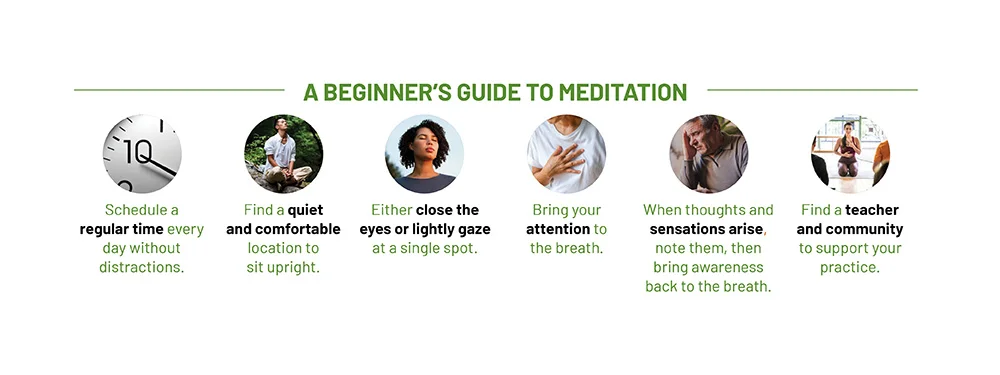 A BEGINNER'S GUIDE TO MEDITATION

10

Schedule a regular time every day without distractions.

Find a quiet and comfortable location to sit upright.

Either close the eyes or lightly gaze at a single spot.

Bring your attention to the breath.

When thoughts and sensations arise, note them, then bring awareness back to the breath.

Find a teacher and community to support your practice.