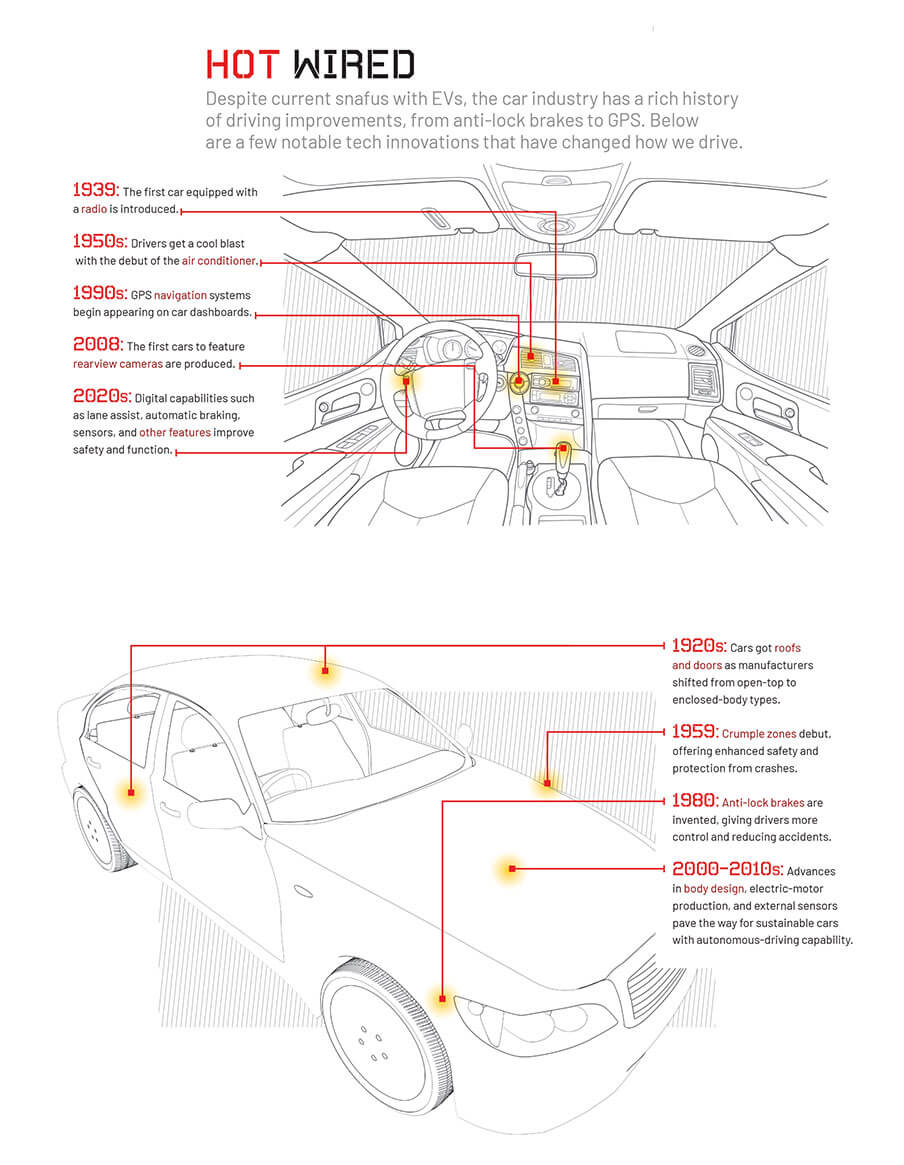 HOT WIRED

Despite current snafus with EVs, the car industry has a rich history of driving improvements, from anti-lock brakes to GPS. Below are a few notable tech innovations that have changed how we drive.

1939: The first car equipped with a radio is introduced.

1950s: Drivers get a cool blast with the debut of the air conditioner.

1990s: GPS navigation systems begin appearing on car dashboards.

2008: The first cars to feature rearview cameras are produced.

2020s: Digital capabilities such as lane assist, automatic braking, sensors, and other features improve safety and function.

1920s: Cars got roofs and doors as manufacturers shifted from open-top to enclosed-body types.

1959: Crumple zones debut, offering enhanced safety and protection from crashes.

1980: Anti-lock brakes are invented, giving drivers more control and reducing accidents.

2000–2010s: Advances in body design, electric-motor production, and external sensors pave the way for sustainable cars with autonomous-driving capability.